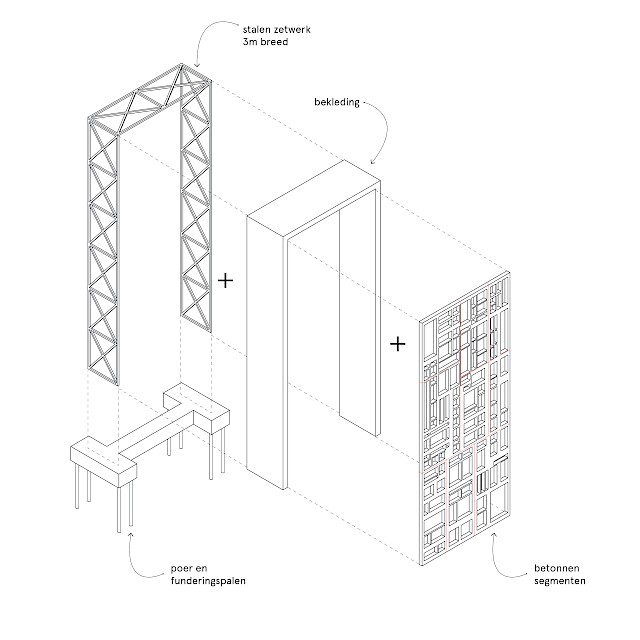 stalen zetwerk
3m breed

bekleding

+

+

poer en
funderingspalen

betonnen
segmenten